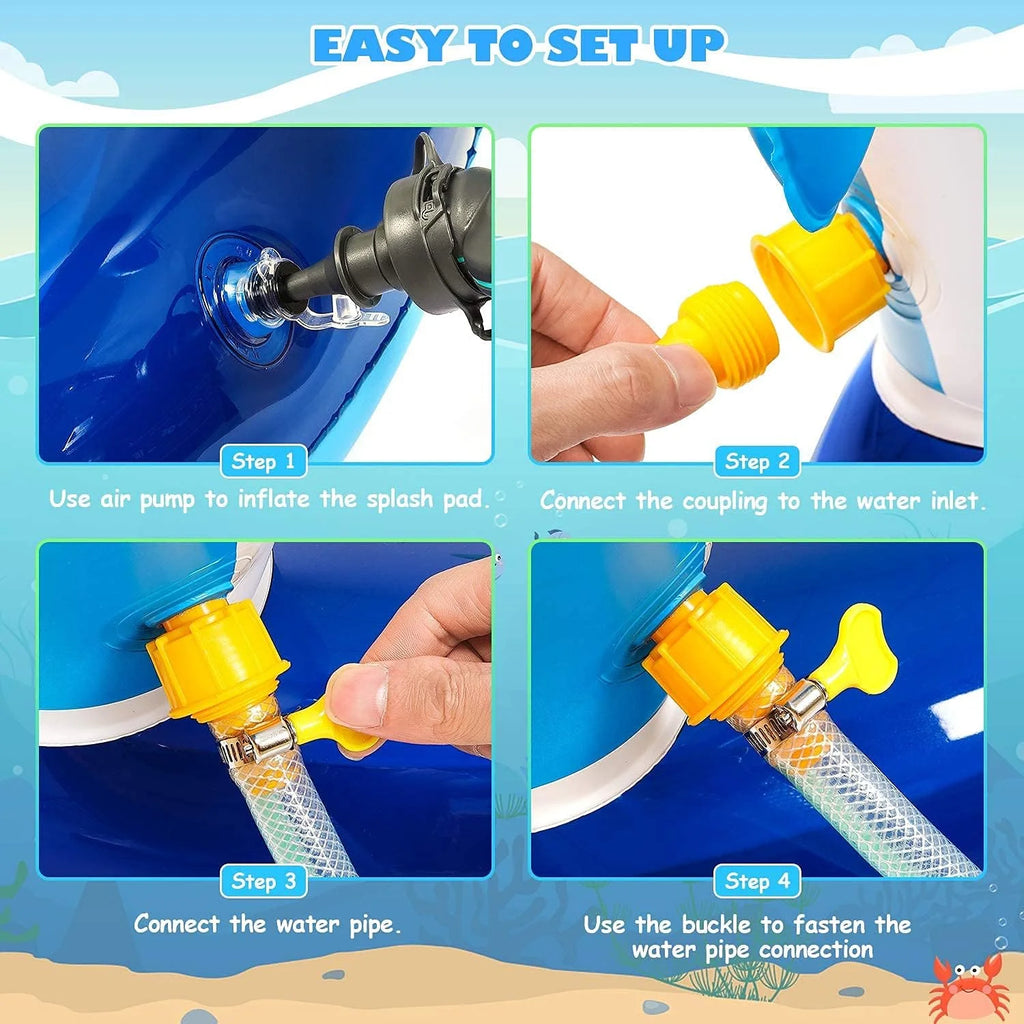 EASY TO SET UP

Step 1

Use air pump to inflate the splash pad.

Step 2

Connect the coupling to the water inlet.

Step 3

Connect the water pipe.

Step 4

Use the buckle to fasten the water pipe connection